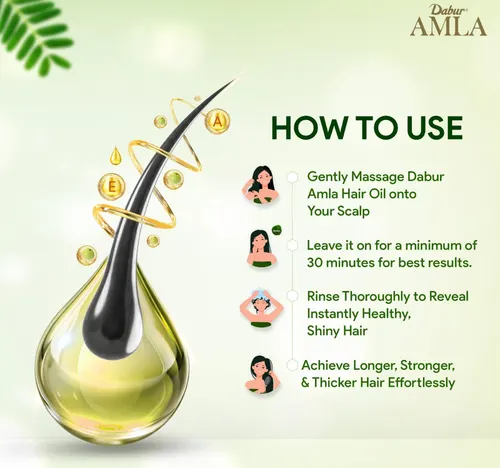 Dabur® AMLA

A

E

HOW TO USE

Gently Massage Dabur Amla Hair Oil onto Your Scalp

Leave it on for a minimum of 30 minutes for best results.

Rinse Thoroughly to Reveal Instantly Healthy, Shiny Hair

Achieve Longer, Stronger, & Thicker Hair Effortlessly